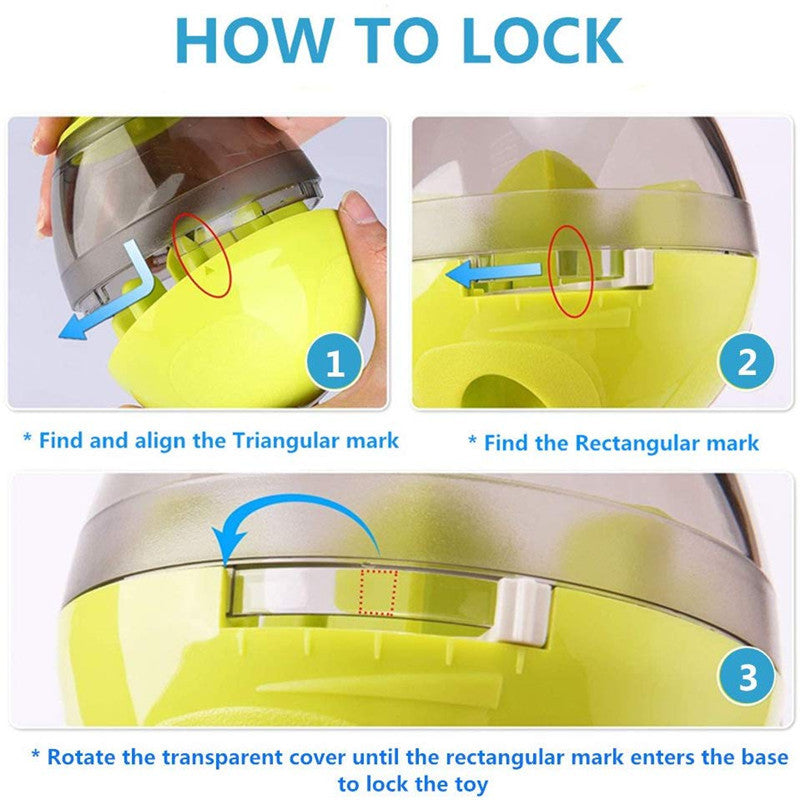 HOW TO LOCK

1

* Find and align the Triangular mark

2

* Find the Rectangular mark

3

* Rotate the transparent cover until the rectangular mark enters the base to lock the toy